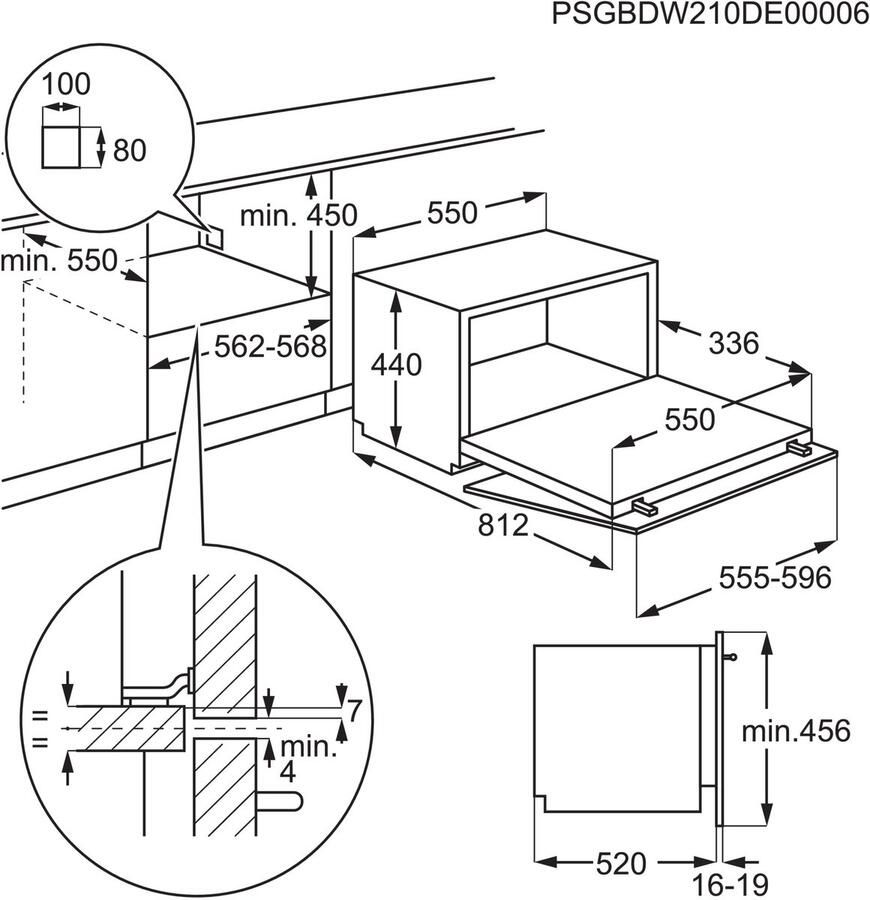 PSGBDW210DE00006

100
80
min. 450
min. 550
562-568
550
440
336
550
812
555-596
=
=
7
min.
4
min.456
520
16-19